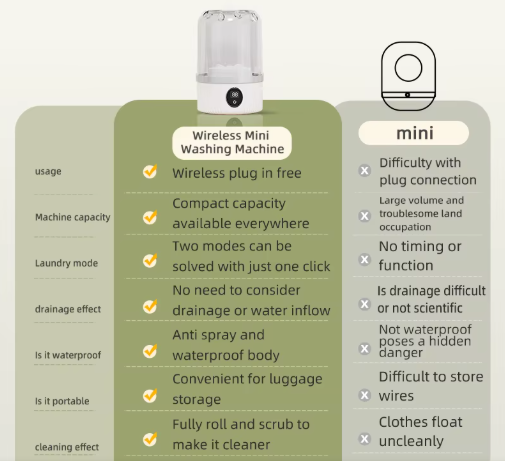 | | Wireless Mini Washing Machine | mini |
|---|---|---|
| usage | Wireless plug in free | Difficulty with plug connection |
| Machine capacity | Compact capacity available everywhere | Large volume and troublesome land occupation |
| Laundry mode | Two modes can be solved with just one click | No timing or function |
| drainage effect | No need to consider drainage or water inflow | Is drainage difficult or not scientific |
| Is it waterproof | Anti spray and waterproof body | Not waterproof poses a hidden danger |
| Is it portable | Convenient for luggage storage | Difficult to store wires |
| cleaning effect | Fully roll and scrub to make it cleaner | Clothes float uncleanly |